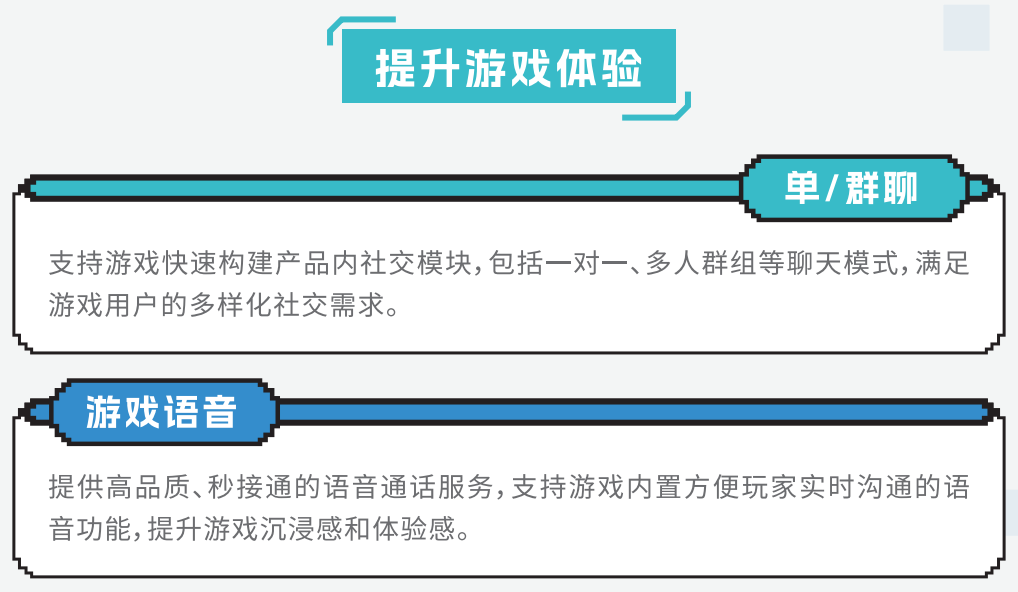 提升游戏体验

单/群聊

支持游戏快速构建产品内社交模块,包括一对一、多人群组等聊天模式,满足游戏用户的多样化社交需求。

游戏语音

提供高品质、秒接通的语音通话服务,支持游戏内置方便玩家实时沟通的语音功能,提升游戏沉浸感和体验感。